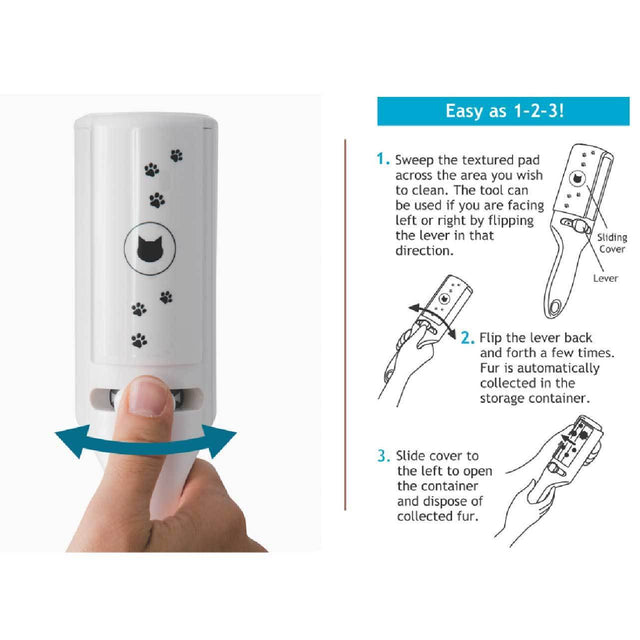 Easy as 1-2-3!

1. Sweep the textured pad across the area you wish to clean. The tool can be used if you are facing left or right by flipping the lever in that direction.

Sliding Cover

Lever

2. Flip the lever back and forth a few times. Fur is automatically collected in the storage container.

3. Slide cover to the left to open the container and dispose of collected fur.